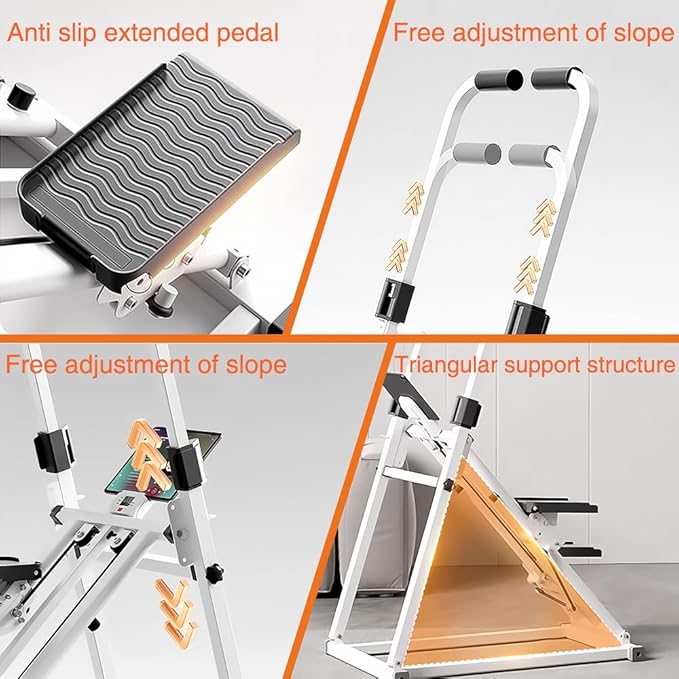 Anti slip extended pedal

Free adjustment of slope

Free adjustment of slope

Triangular support structure